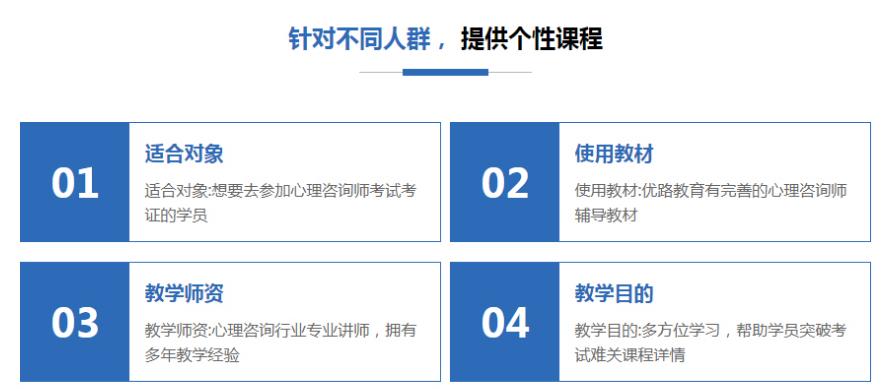 针对不同人群，提供个性课程

01

适合对象

适合对象:想要去参加心理咨询师考试考证的学员

02

使用教材

使用教材:优路教育有完善的心理咨询师辅导教材

03

教学师资

教学师资:心理咨询行业专业讲师，拥有多年教学经验

04

教学目的

教学目的:多方位学习，帮助学员突破考试难关课程详情