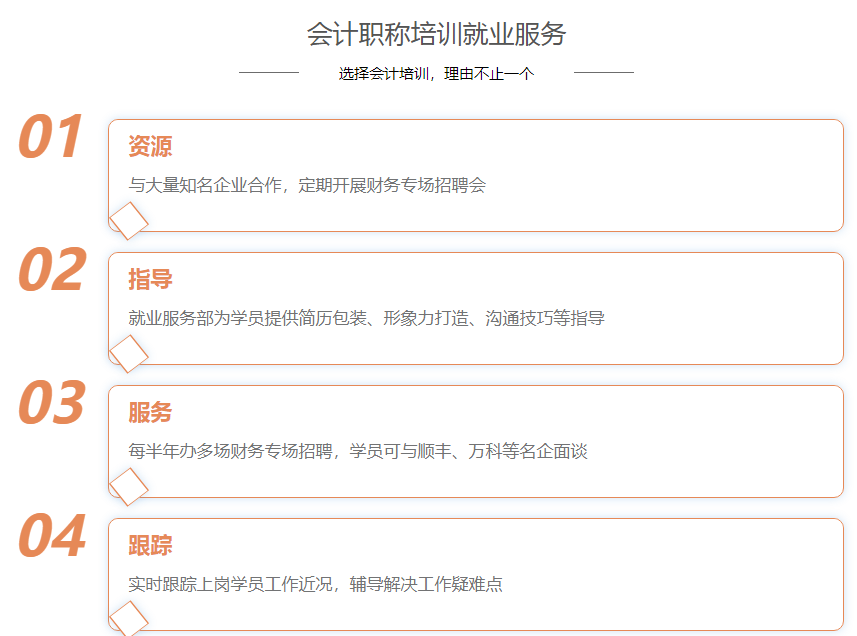 会计职称培训就业服务

选择会计培训，理由不止一个

01

资源

与大量知名企业合作，定期开展财务专场招聘会

02

指导

就业服务部为学员提供简历包装、形象力打造、沟通技巧等指导

03

服务

每半年办多场财务专场招聘，学员可与顺丰、万科等名企面谈

04

跟踪

实时跟踪上岗学员工作近况，辅导解决工作疑难点