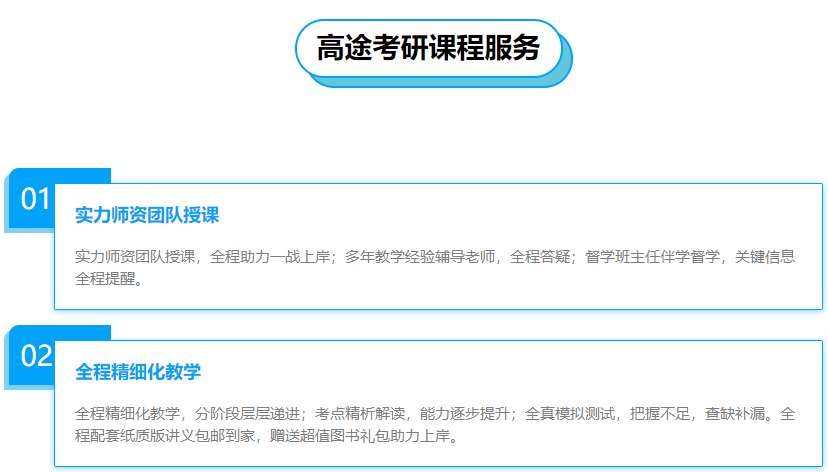 高途考研课程服务

01

实力师资团队授课

实力师资团队授课，全程助力一战上岸；多年教学经验辅导老师，全程答疑；督学班主任伴学督学，关键信息全程提醒。

02

全程精细化教学

全程精细化教学，分阶段层层递进；考点精析解读，能力逐步提升；全真模拟测试，把握不足，查缺补漏。全程配套纸质版讲义包邮到家，赠送超值图书礼包助力上岸。