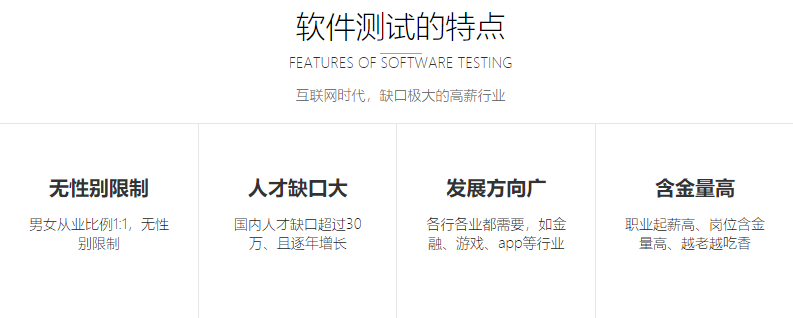 软件测试的特点

FEATURES OF SOFTWARE TESTING

互联网时代，缺口极大的高薪行业

无性别限制

男女从业比例1:1，无性别限制

人才缺口大

国内人才缺口超过30万、且逐年增长

发展方向广

各行各业都需要，如金融、游戏、app等行业

含金量高

职业起薪高、岗位含金量高、越老越吃香