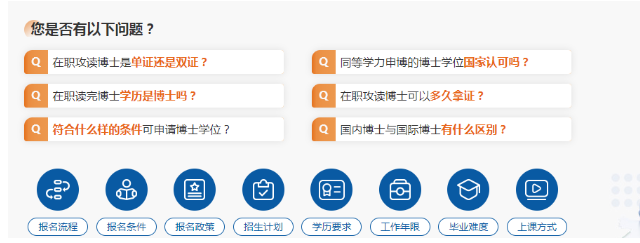 您是否有以下问题？

Q 在职攻读博士是单证还是双证？

Q 在职读完博士学历是博士吗？

Q 符合什么样的条件可申请博士学位？

Q 同等学力申博的博士学位国家认可吗？

Q 在职攻读博士可以多久拿证？

Q 国内博士与国际博士有什么区别？

报名流程 报名条件 报名政策 招生计划 学历要求 工作年限 毕业难度 上课方式